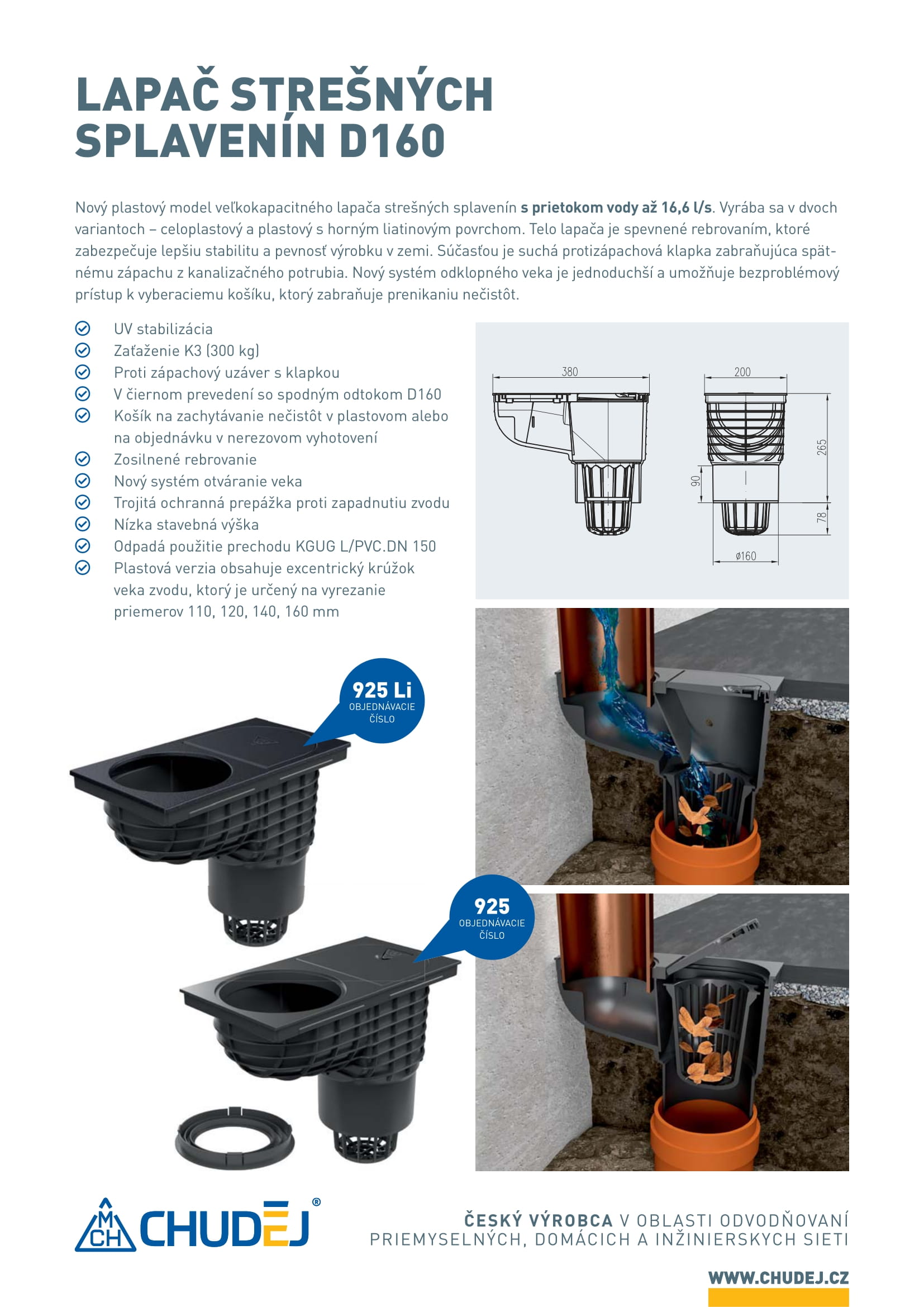 LAPAČ STREŠNÝCH SPLAVENÍN D160

Nový plastový model veľkokapacitného lapača strešných splavenín s prietokom vody až 16,6 l/s. Vyrába sa v dvoch variantoch – celoplastový a plastový s horným liatinovým povrchom. Telo lapača je spevnené rebrovaním, ktoré zabezpečuje lepšiu stabilitu a pevnosť výrobku v zemi. Súčasťou je suchá protizápachová klapka zabraňujúca spätnému zápachu z kanalizačného potrubia. Nový systém odklopného veka je jednoduchší a umožňuje bezproblémový prístup k vyberaciemu košíku, ktorý zabraňuje prenikaniu nečistôt.

UV stabilizácia
Zaťaženie K3 (300 kg)
Proti zápachový uzáver s klapkou
V čiernom prevedení so spodným odtokom D160
Košík na zachytávanie nečistôt v plastovom alebo na objednávku v nerezovom vyhotovení
Zosilnené rebrovanie
Nový systém otváranie veka
Trojitá ochranná prepážka proti zapadnutiu zvodu
Nízka stavebná výška
Odpadá použitie prechodu KGUG L/PVC.DN 150
Plastová verzia obsahuje excentrický krúžok veka zvodu, ktorý je určený na vyrezanie priemerov 110, 120, 140, 160 mm

380
200
265
90
78
ø160

925 Li
OBJEDNÁVACIE ČÍSLO

925
OBJEDNÁVACIE ČÍSLO

MCH CHUDEJ®

ČESKÝ VÝROBCA V OBLASTI ODVODŇOVANÍ PRIEMYSELNÝCH, DOMÁCICH A INŽINIERSKYCH SIETI

WWW.CHUDEJ.CZ