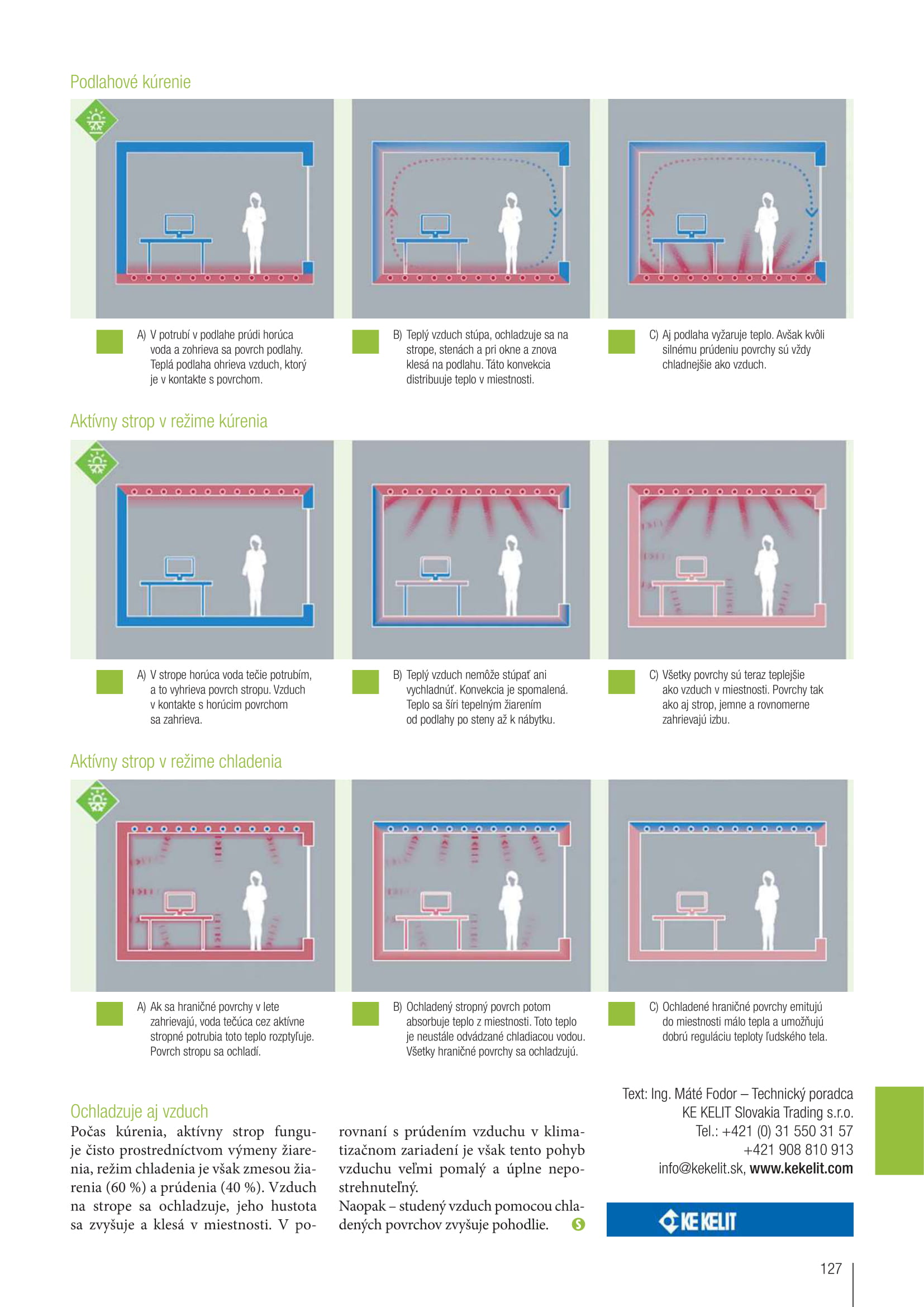 Podlahové kúrenie

A) V potrubí v podlahe prúdi horúca voda a zohrieva sa povrch podlahy. Teplá podlaha ohrieva vzduch, ktorý je v kontakte s povrchom.

B) Teplý vzduch stúpa, ochladzuje sa na strope, stenách a pri okne a znova klesá na podlahu. Táto konvekcia distribuuje teplo v miestnosti.

C) Aj podlaha vyžaruje teplo. Avšak kvôli silnému prúdeniu povrchy sú vždy chladnejšie ako vzduch.

Aktívny strop v režime kúrenia

A) V strope horúca voda tečie potrubím, a to vyhrieva povrch stropu. Vzduch v kontakte s horúcim povrchom sa zahrieva.

B) Teplý vzduch nemôže stúpať ani vychladnúť. Konvekcia je spomalená. Teplo sa šíri tepelným žiarením od podlahy po steny až k nábytku.

C) Všetky povrchy sú teraz teplejšie ako vzduch v miestnosti. Povrchy tak ako aj strop, jemne a rovnomerne zahrievajú izbu.

Aktívny strop v režime chladenia

A) Ak sa hraničné povrchy v lete zahrievajú, voda tečúca cez aktívne stropné potrubia toto teplo rozptyľuje. Povrch stropu sa ochladí.

B) Ochladený stropný povrch potom absorbuje teplo z miestnosti. Toto teplo je neustále odvádzané chladiacou vodou. Všetky hraničné povrchy sa ochladzujú.

C) Ochladené hraničné povrchy emitujú do miestnosti málo tepla a umožňujú dobrú reguláciu teploty ľudského tela.

Ochladzuje aj vzduch
Počas kúrenia, aktívny strop funguje čisto prostredníctvom výmeny žiarenia, režim chladenia je však zmesou žiarenia (60 %) a prúdenia (40 %). Vzduch na strope sa ochladzuje, jeho hustota sa zvyšuje a klesá v miestnosti. V porovnaní s prúdením vzduchu v klimatizačnom zariadení je však tento pohyb vzduchu veľmi pomalý a úplne nepostrehnuteľný.
Naopak – studený vzduch pomocou chladených povrchov zvyšuje pohodlie.

Text: Ing. Máté Fodor – Technický poradca
KE KELIT Slovakia Trading s.r.o.
Tel.: +421 (0) 31 550 31 57
+421 908 810 913
info@kekelit.sk, www.kekelit.com

KE KELIT

127